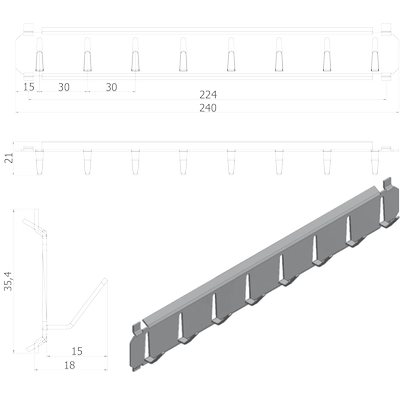 15
30
30
224
240
21
35,4
15
18