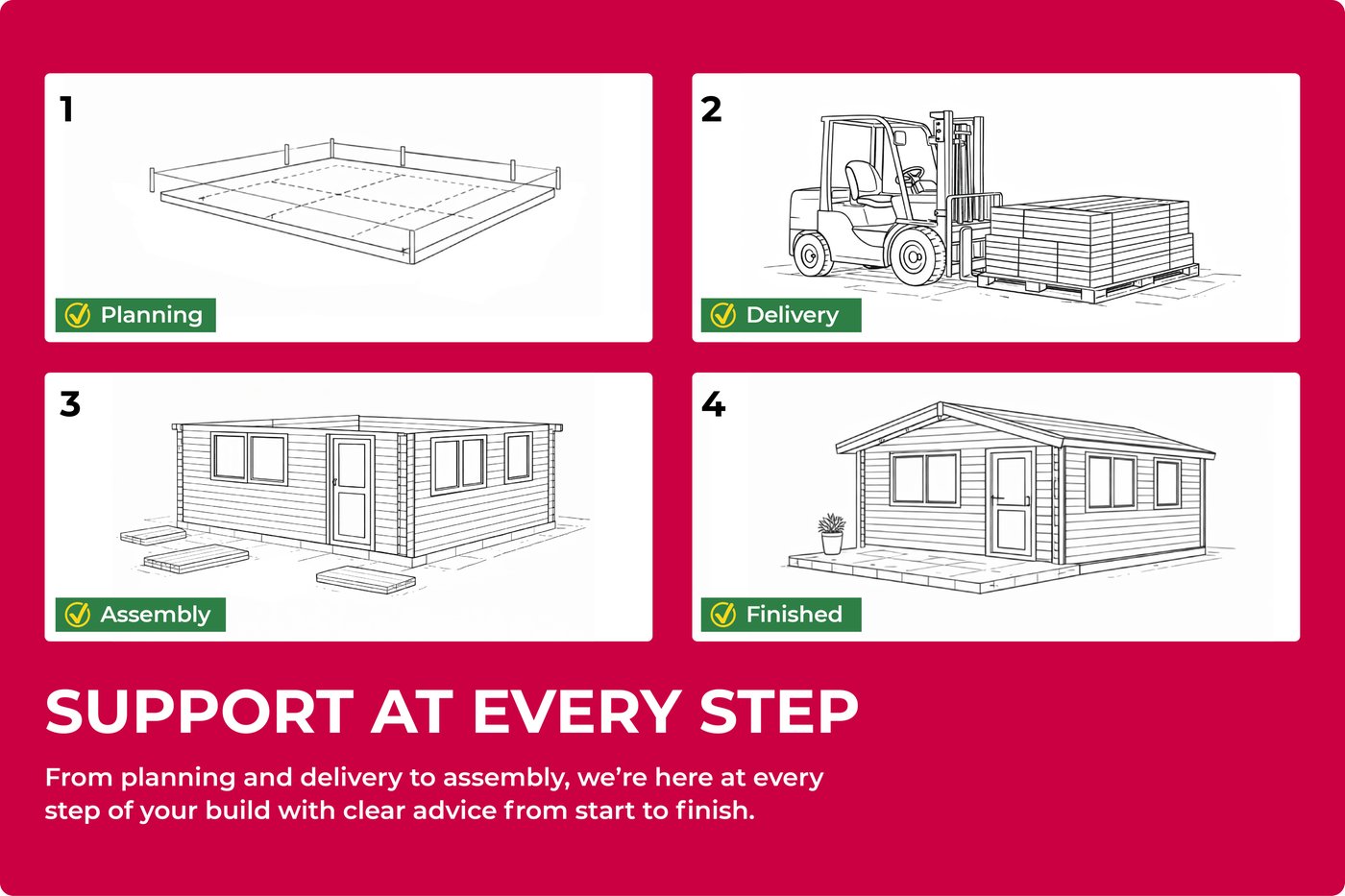 1

Planning

2

Delivery

3

Assembly

4

Finished

SUPPORT AT EVERY STEP

From planning and delivery to assembly, we're here at every step of your build with clear advice from start to finish.