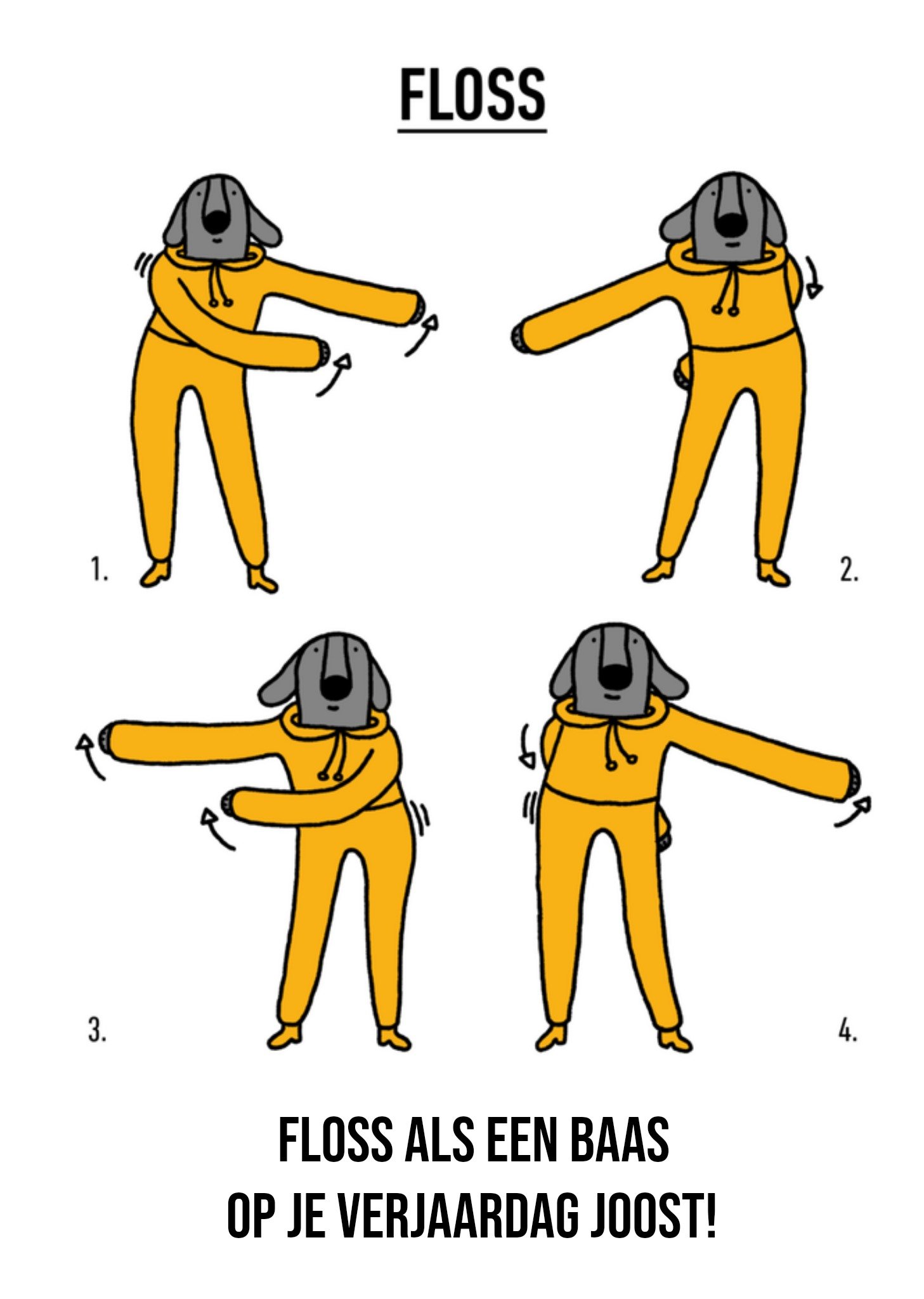 FLOSS

1.

2.

3.

4.

FLOSS ALS EEN BAAS
OP JE VERJAARDAG JOOST!