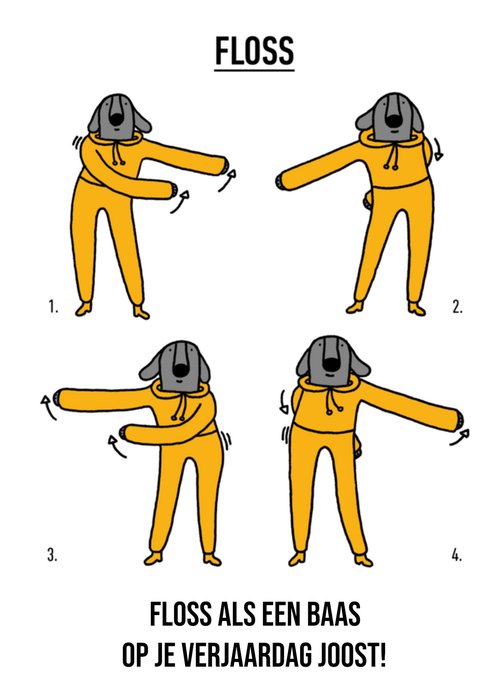 FLOSS

1.

2.

3.

4.

FLOSS ALS EEN BAAS
OP JE VERJAARDAG JOOST!