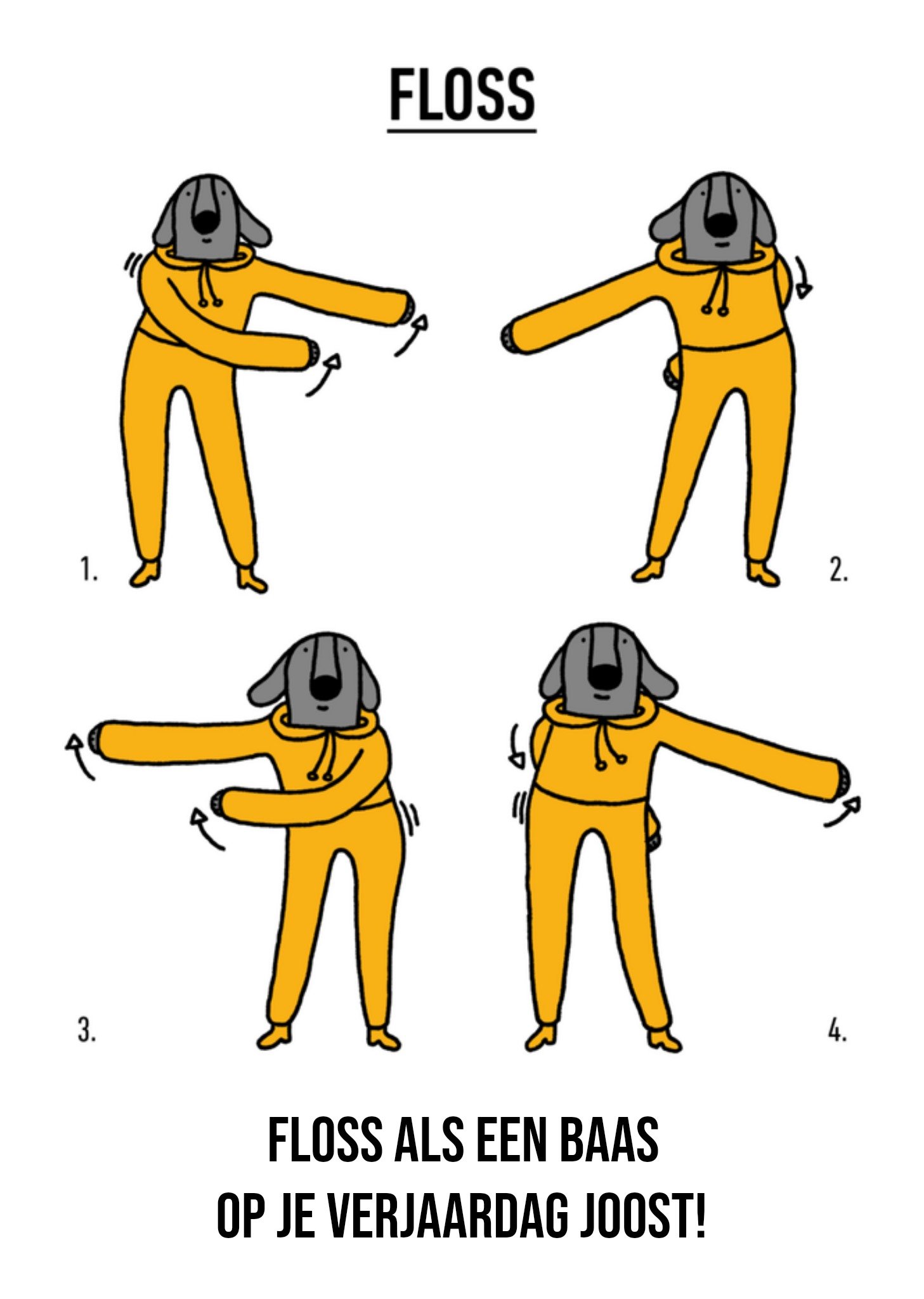 FLOSS

1.

2.

3.

4.

FLOSS ALS EEN BAAS
OP JE VERJAARDAG JOOST!