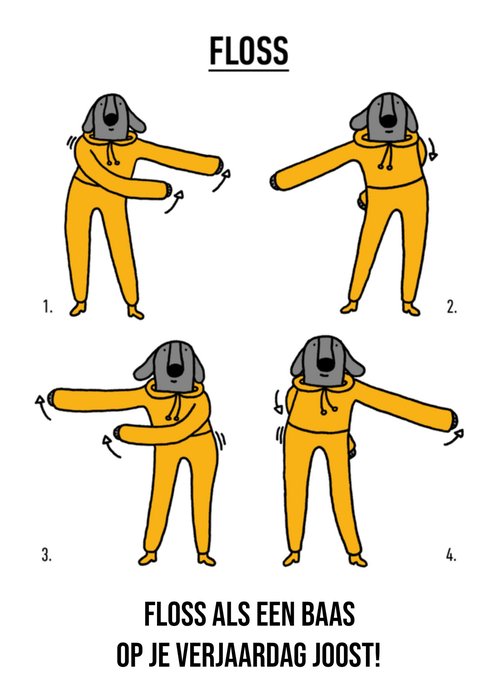 FLOSS

1.

2.

3.

4.

FLOSS ALS EEN BAAS
OP JE VERJAARDAG JOOST!