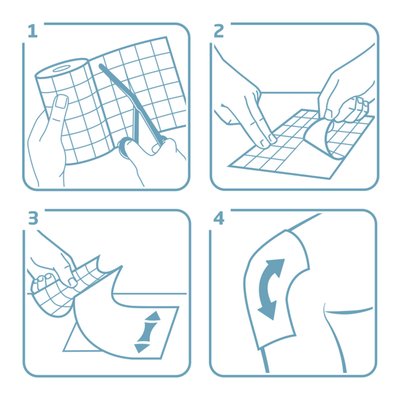 1

2

3

4